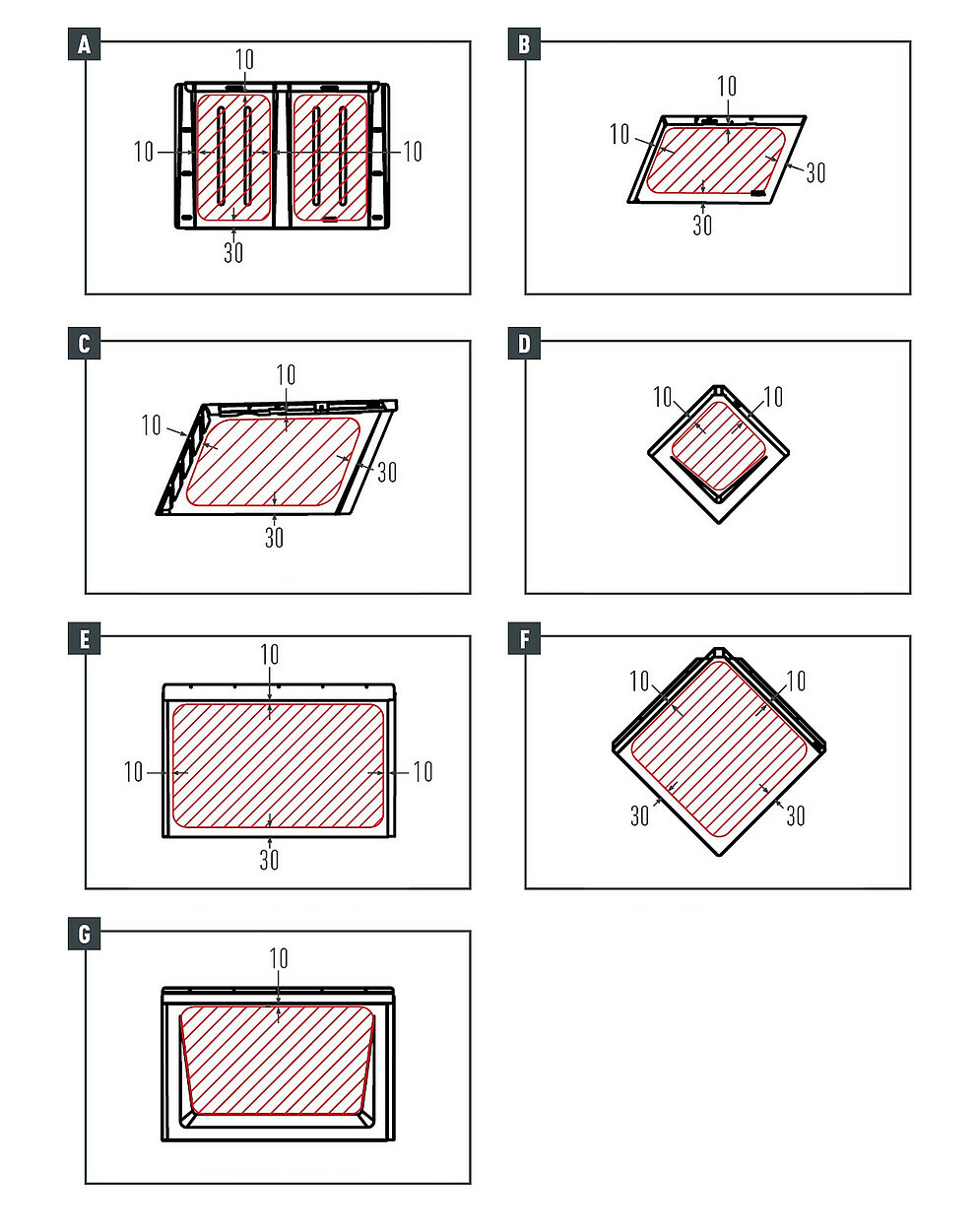 A
10
10
10
30

B
10
10
30
30

C
10
10
30
30

D
10
10

E
10
10
10
30

F
10
10
30
30

G
10